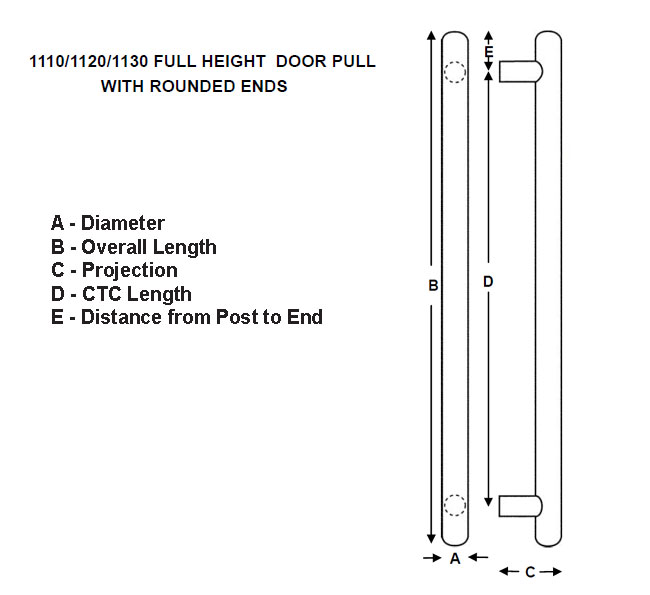 1110/1120/1130 FULL HEIGHT DOOR PULL
WITH ROUNDED ENDS

A - Diameter
B - Overall Length
C - Projection
D - CTC Length
E - Distance from Post to End

E
B
D
A
C