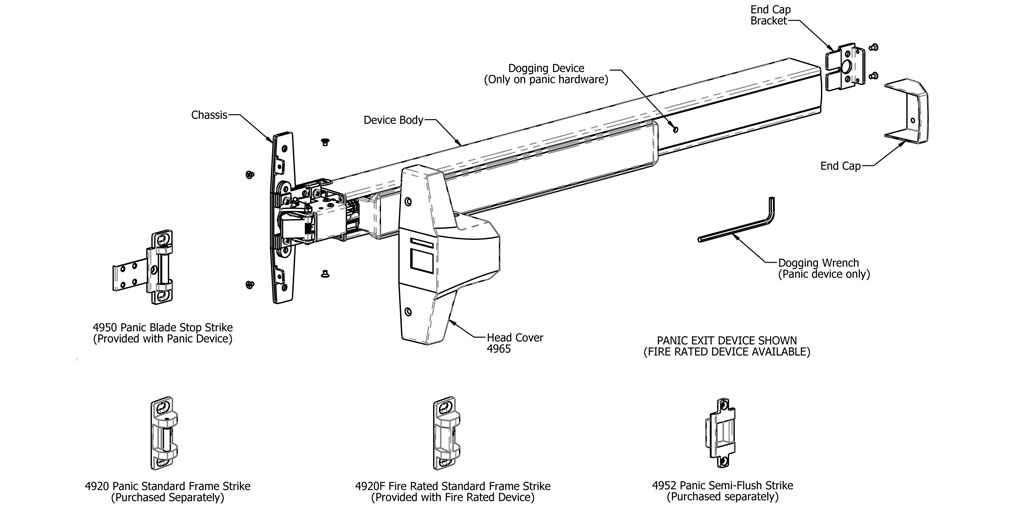 End Cap
Bracket

Dogging Device
(Only on panic hardware)

Chassis

Device Body

End Cap

Dogging Wrench
(Panic device only)

4950 Panic Blade Stop Strike
(Provided with Panic Device)

Head Cover
4965

PANIC EXIT DEVICE SHOWN
(FIRE RATED DEVICE AVAILABLE)

4920 Panic Standard Frame Strike
(Purchased Separately)

4920F Fire Rated Standard Frame Strike
(Provided with Fire Rated Device)

4952 Panic Semi-Flush Strike
(Purchased separately)