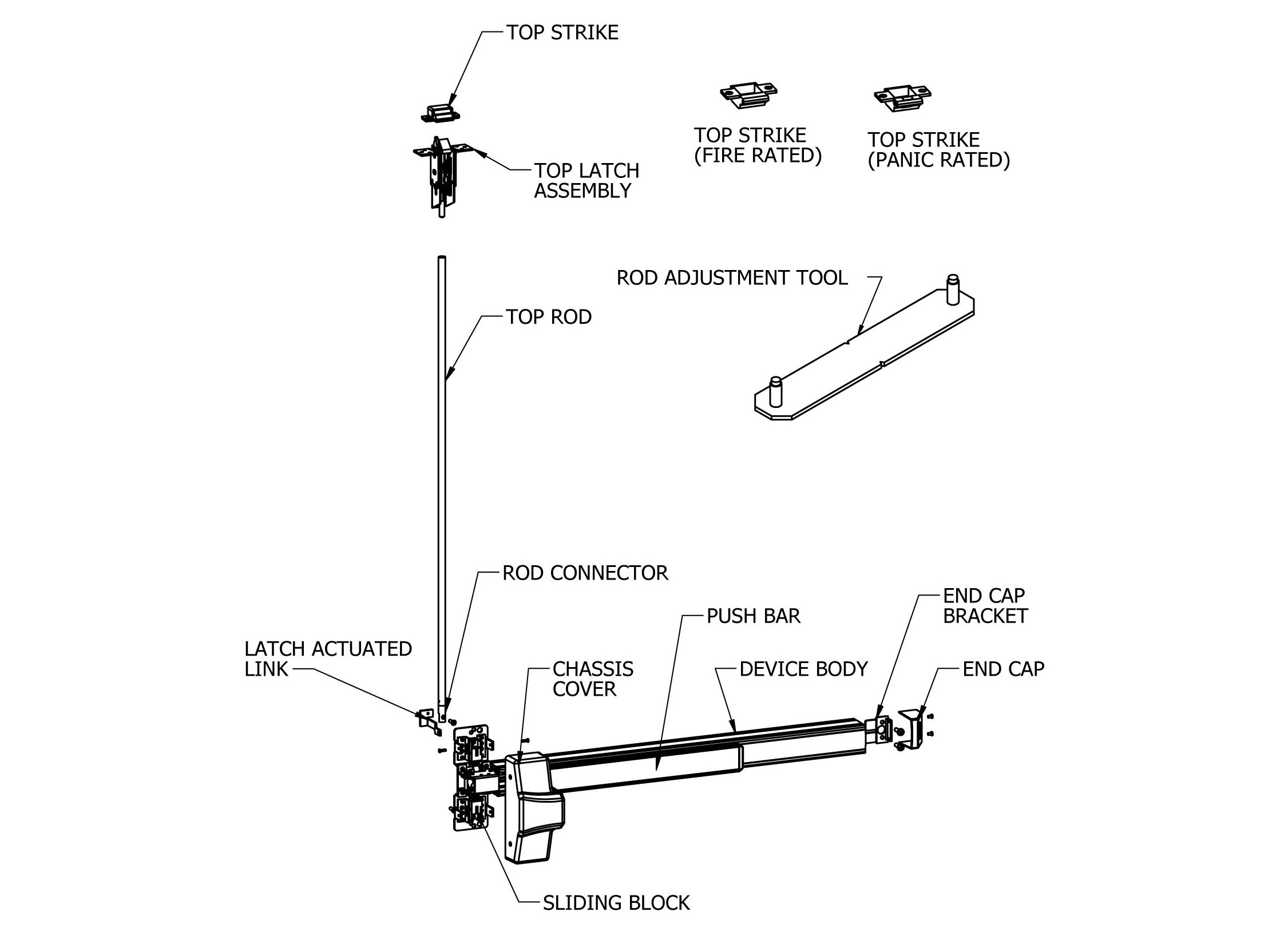 TOP STRIKE

TOP STRIKE
(FIRE RATED)

TOP STRIKE
(PANIC RATED)

TOP LATCH
ASSEMBLY

ROD ADJUSTMENT TOOL

TOP ROD

ROD CONNECTOR

END CAP
BRACKET

PUSH BAR

LATCH ACTUATED
LINK

CHASSIS
COVER

DEVICE BODY

END CAP

SLIDING BLOCK