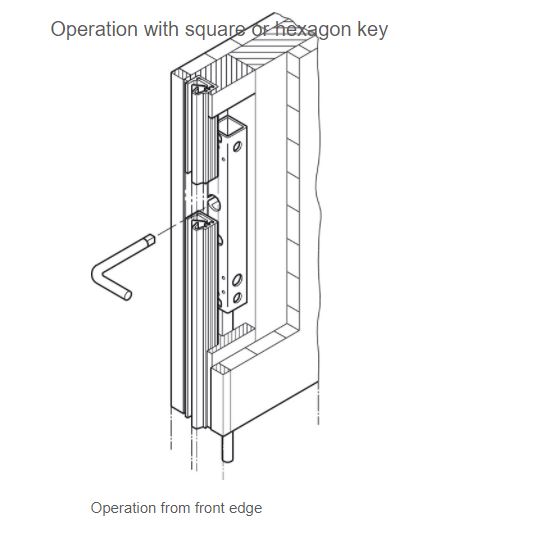 Operation with square or hexagon key

Operation from front edge