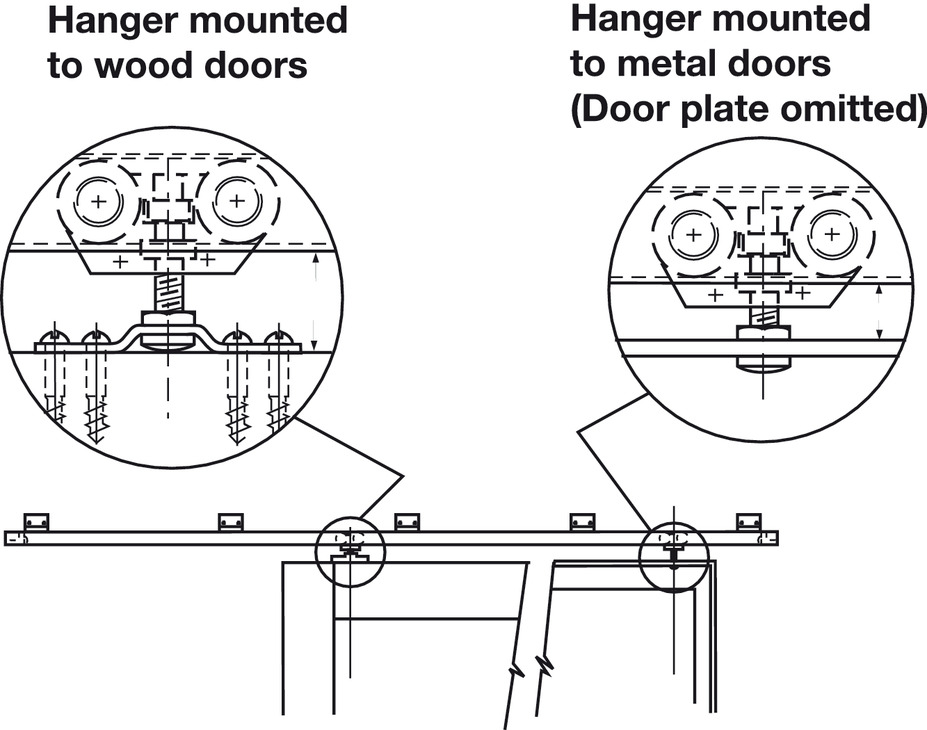 Hanger mounted to wood doors

Hanger mounted to metal doors (Door plate omitted)