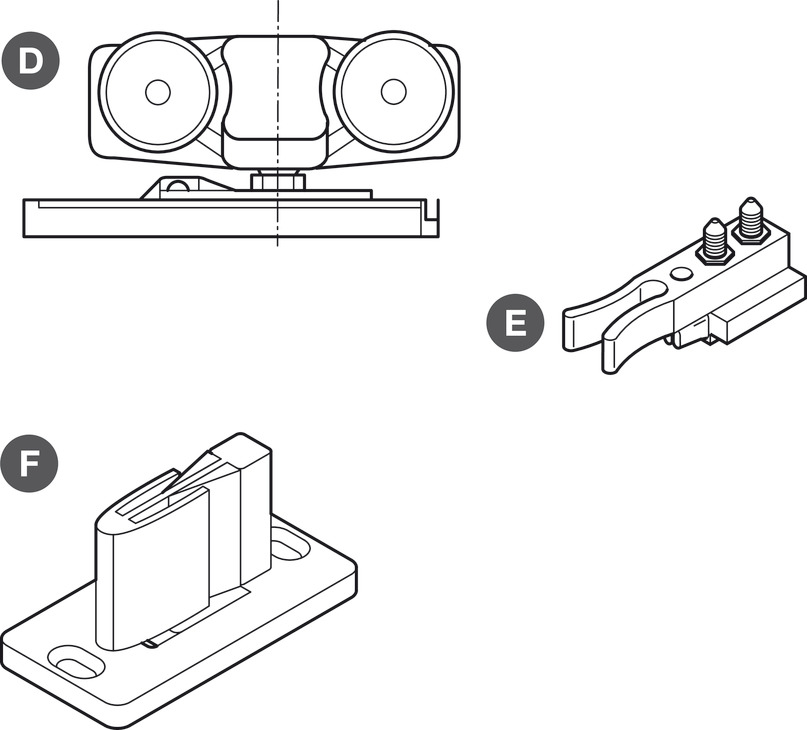 D

E

F