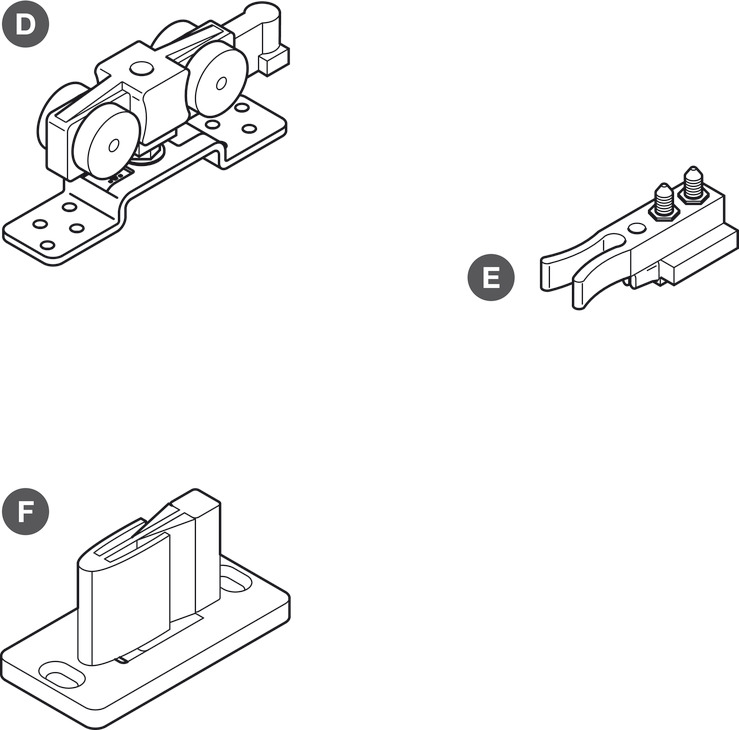 D

E

F