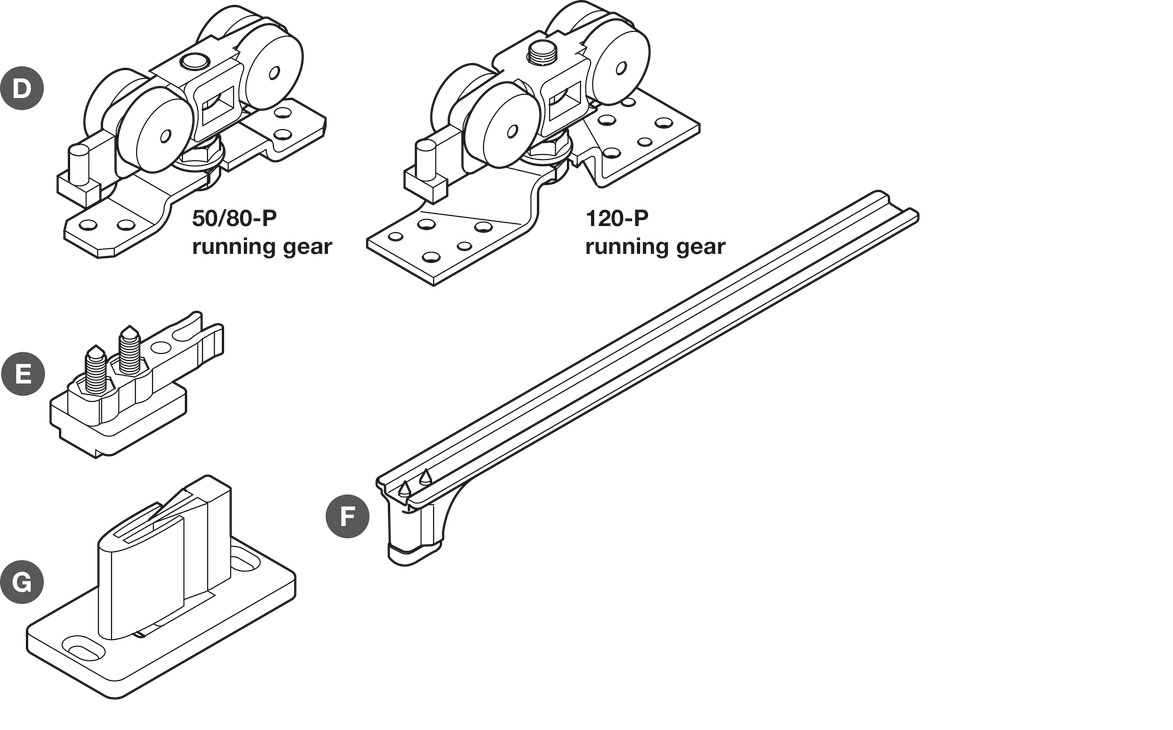 D

50/80-P
running gear

120-P
running gear

E

F

G