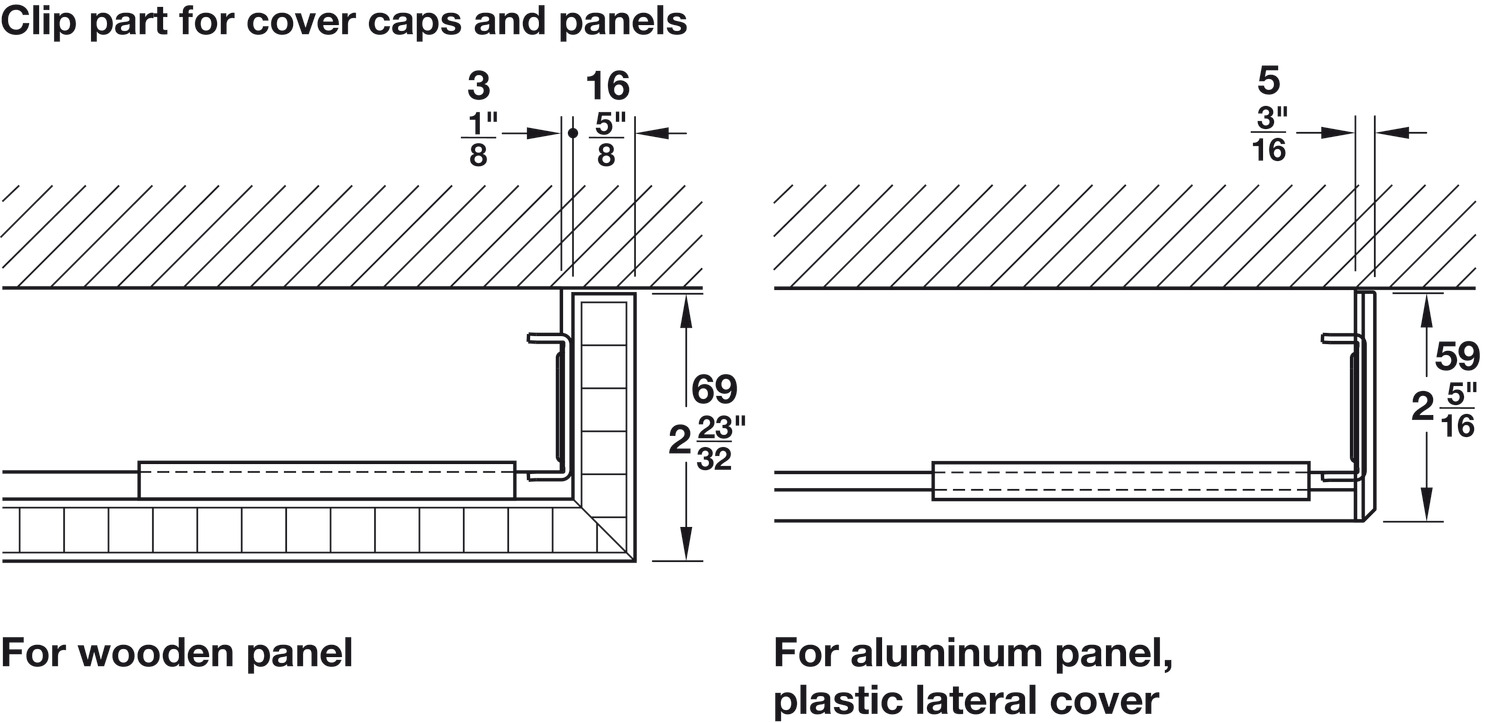 Clip part for cover caps and panels

3
$\frac{1"}{8}$

16
$\frac{5"}{8}$

69
$2\frac{23"}{32}$

For wooden panel

5
$\frac{3"}{16}$

59
$2\frac{5"}{16}$

For aluminum panel, plastic lateral cover