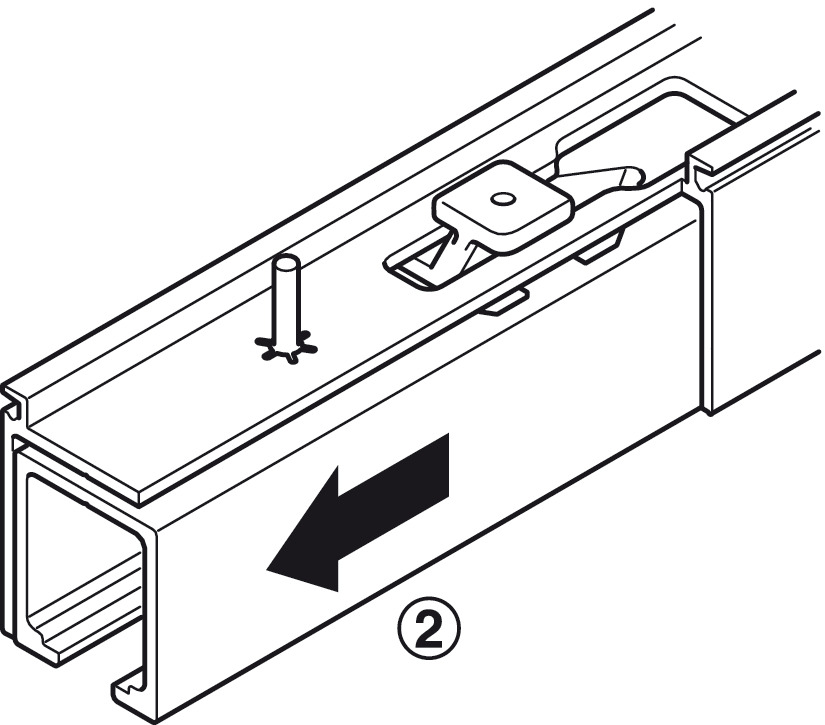 ②