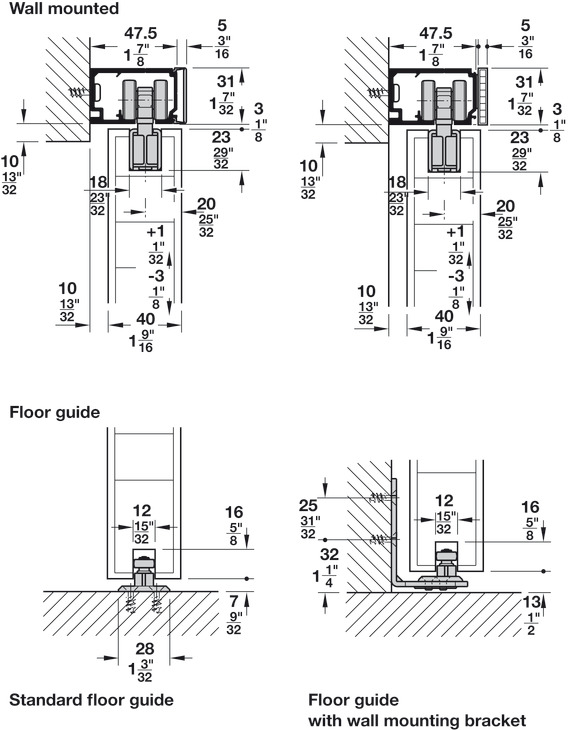 Wall mounted

47.5
$1\frac{7"}{8}$
5
$\frac{3"}{16}$
31
$1\frac{7"}{32}$
3
$\frac{1"}{8}$
23
$\frac{29"}{32}$
10
$\frac{13"}{32}$
18
$\frac{23"}{32}$
20
$\frac{25"}{32}$
+1
$\frac{1"}{32}$
-3
$\frac{1"}{8}$
10
$\frac{13"}{32}$
40
$1\frac{9"}{16}$

47.5
$1\frac{7"}{8}$
5
$\frac{3"}{16}$
31
$1\frac{7"}{32}$
3
$\frac{1"}{8}$
23
$\frac{29"}{32}$
10
$\frac{13"}{32}$
18
$\frac{23"}{32}$
20
$\frac{25"}{32}$
+1
$\frac{1"}{32}$
-3
$\frac{1"}{8}$
10
$\frac{13"}{32}$
40
$1\frac{9"}{16}$

Floor guide

12
$\frac{15"}{32}$
16
$\frac{5"}{8}$
7
$\frac{9"}{32}$
28
$1\frac{3"}{32}$

Standard floor guide

25
$\frac{31"}{32}$
32
$1\frac{1"}{4}$
12
$\frac{15"}{32}$
16
$\frac{5"}{8}$
13
$\frac{1"}{2}$

Floor guide
with wall mounting bracket