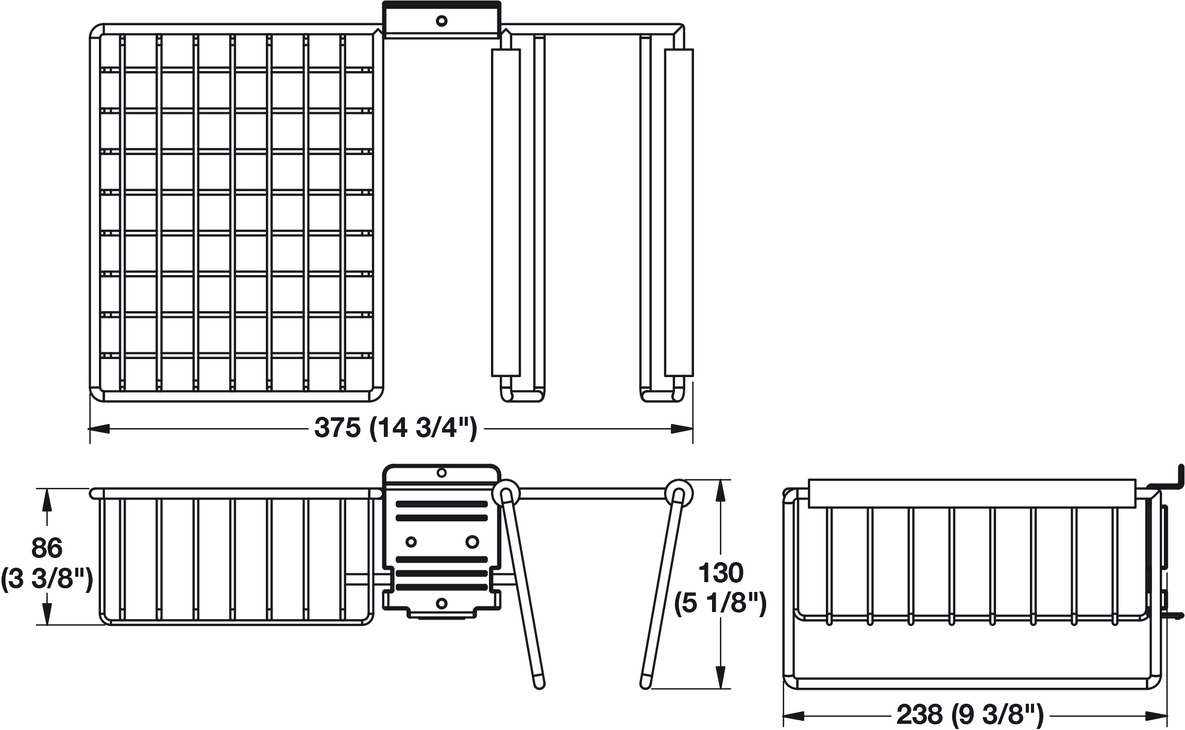 375 (14 3/4")

86
(3 3/8")

130
(5 1/8")

238 (9 3/8")