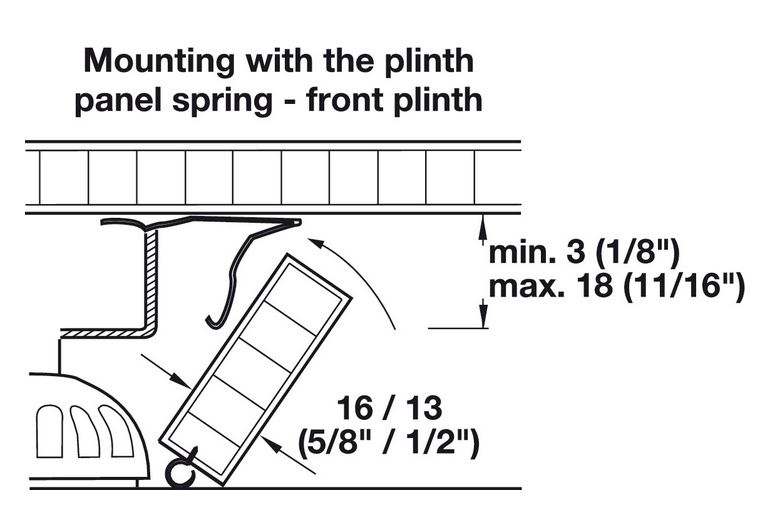 Mounting with the plinth panel spring - front plinth

min. 3 (1/8")
max. 18 (11/16")

16 / 13
(5/8" / 1/2")