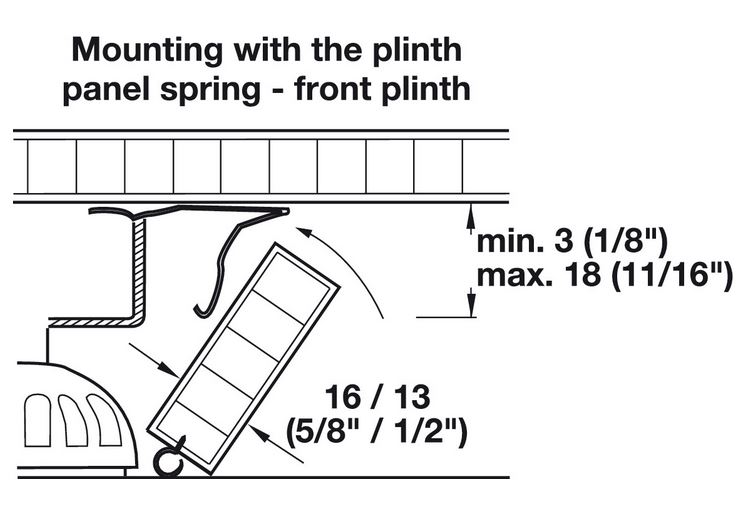 Mounting with the plinth panel spring - front plinth

min. 3 (1/8")
max. 18 (11/16")

16 / 13
(5/8" / 1/2")