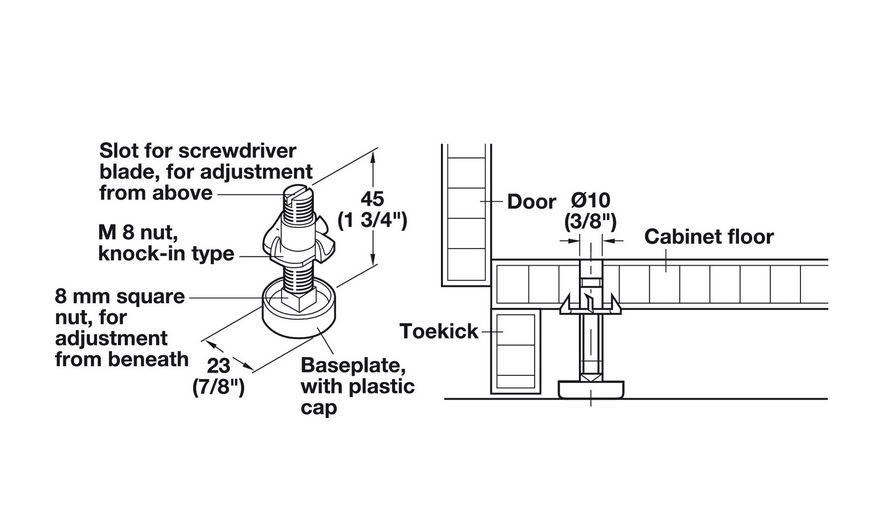 Slot for screwdriver blade, for adjustment from above

45 (1 3/4")

M 8 nut, knock-in type

8 mm square nut, for adjustment from beneath

23 (7/8")

Baseplate, with plastic cap

Door

Ø10 (3/8")

Cabinet floor

Toekick