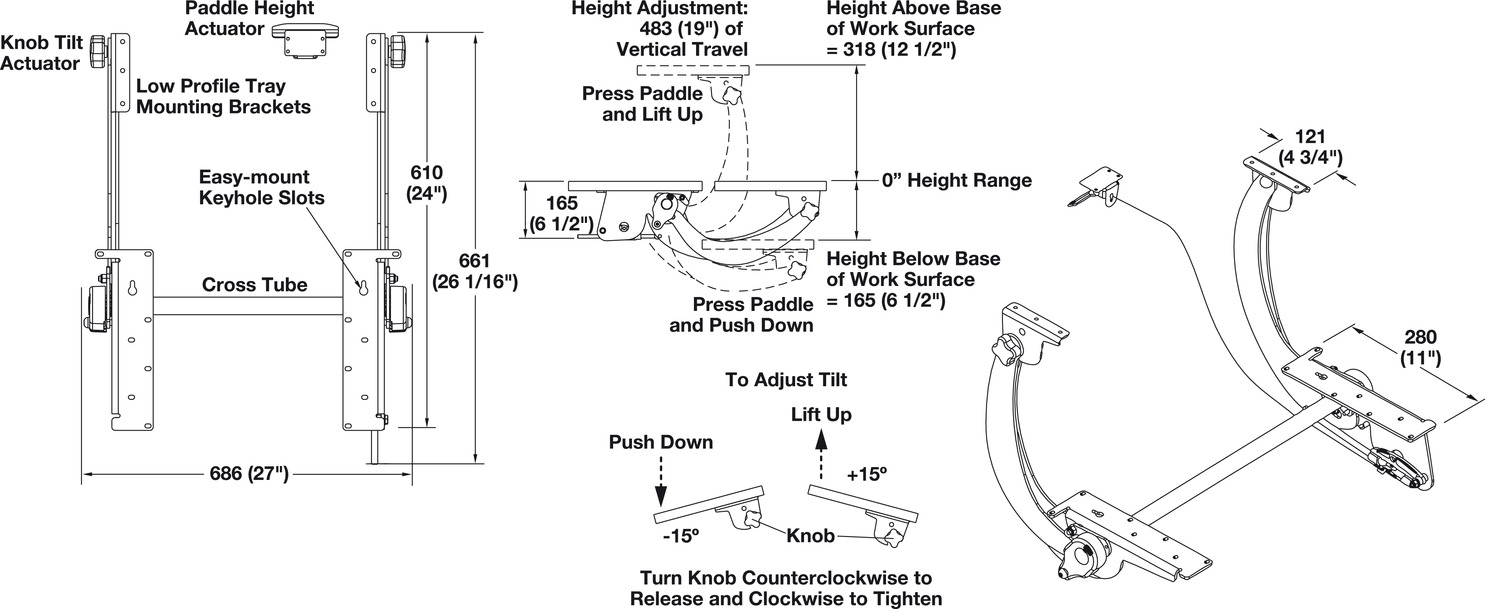 Paddle Height Actuator

Knob Tilt Actuator

Low Profile Tray Mounting Brackets

Easy-mount Keyhole Slots

Cross Tube

610 (24")

661 (26 1/16")

686 (27")

Height Adjustment: 483 (19") of Vertical Travel

Height Above Base of Work Surface = 318 (12 1/2")

Press Paddle and Lift Up

165 (6 1/2")

0" Height Range

Height Below Base of Work Surface = 165 (6 1/2")

Press Paddle and Push Down

To Adjust Tilt

Lift Up

Push Down

+15º

-15º

Knob

Turn Knob Counterclockwise to Release and Clockwise to Tighten

121 (4 3/4")

280 (11")