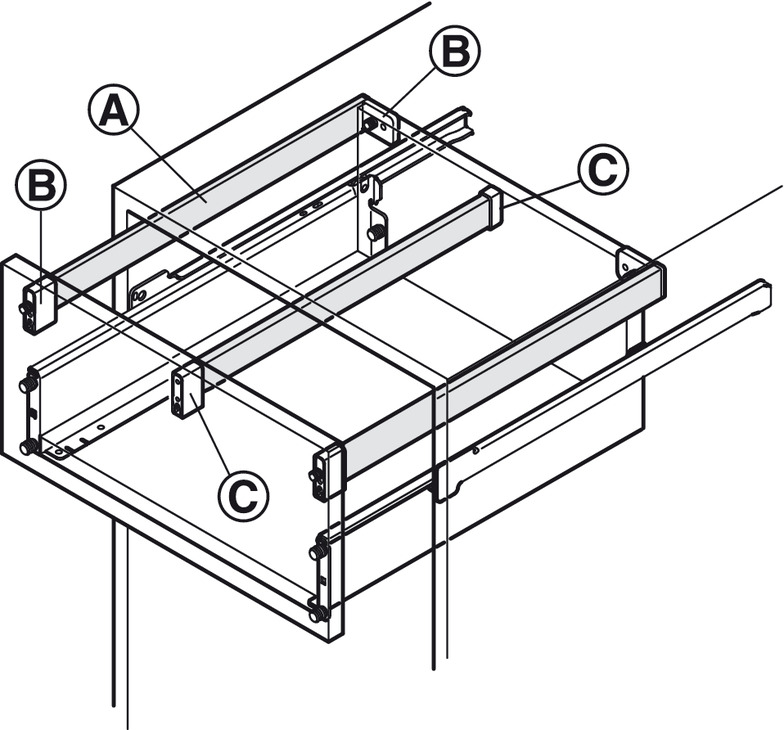 A
B
B
C
C