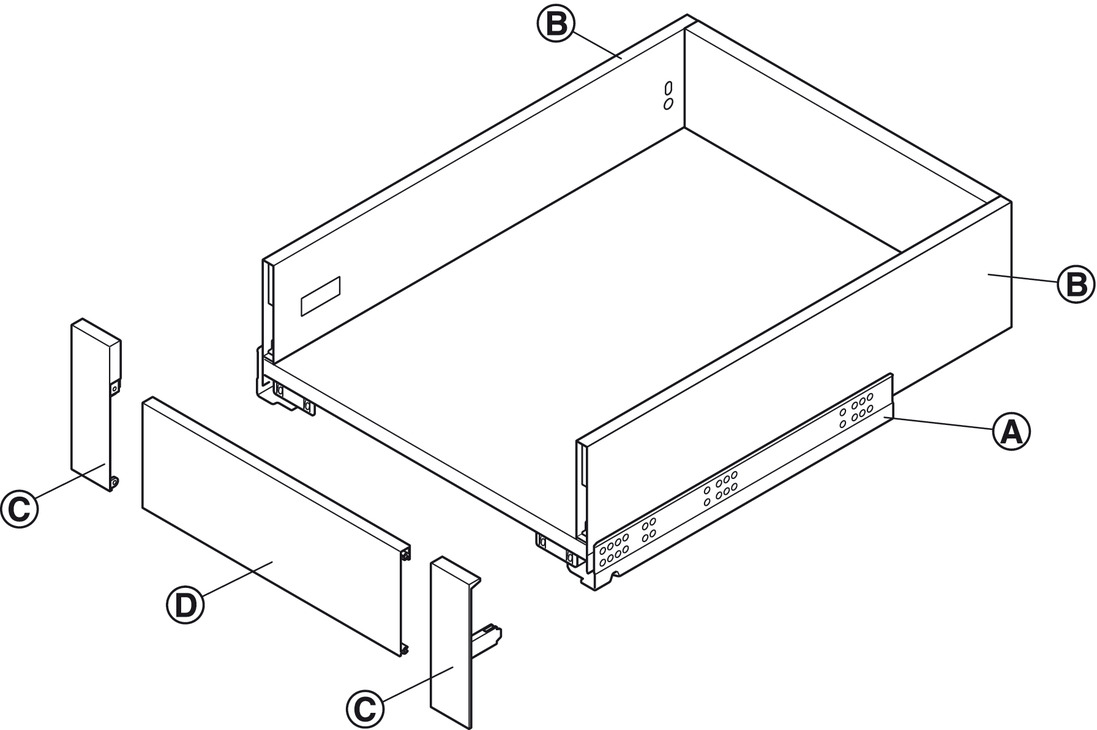 B
B
A
C
D
C