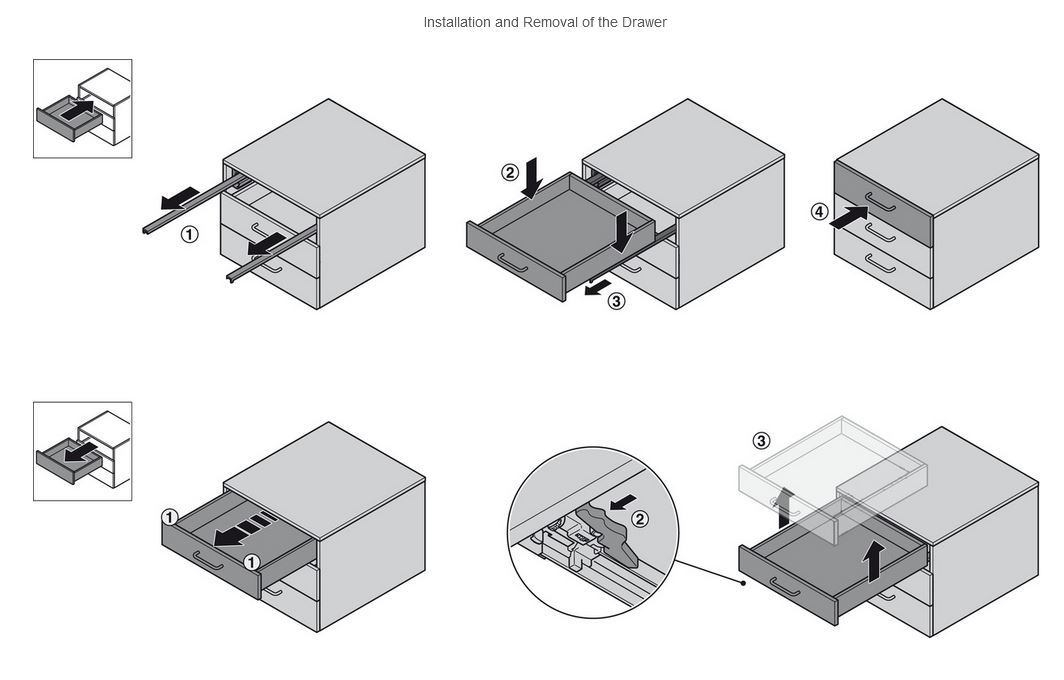 Installation and Removal of the Drawer

①

②

③

④

①

①

②

③