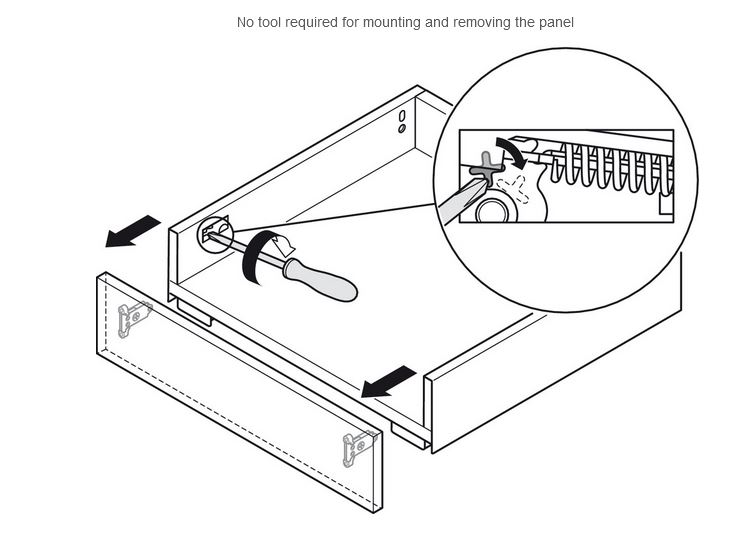 No tool required for mounting and removing the panel