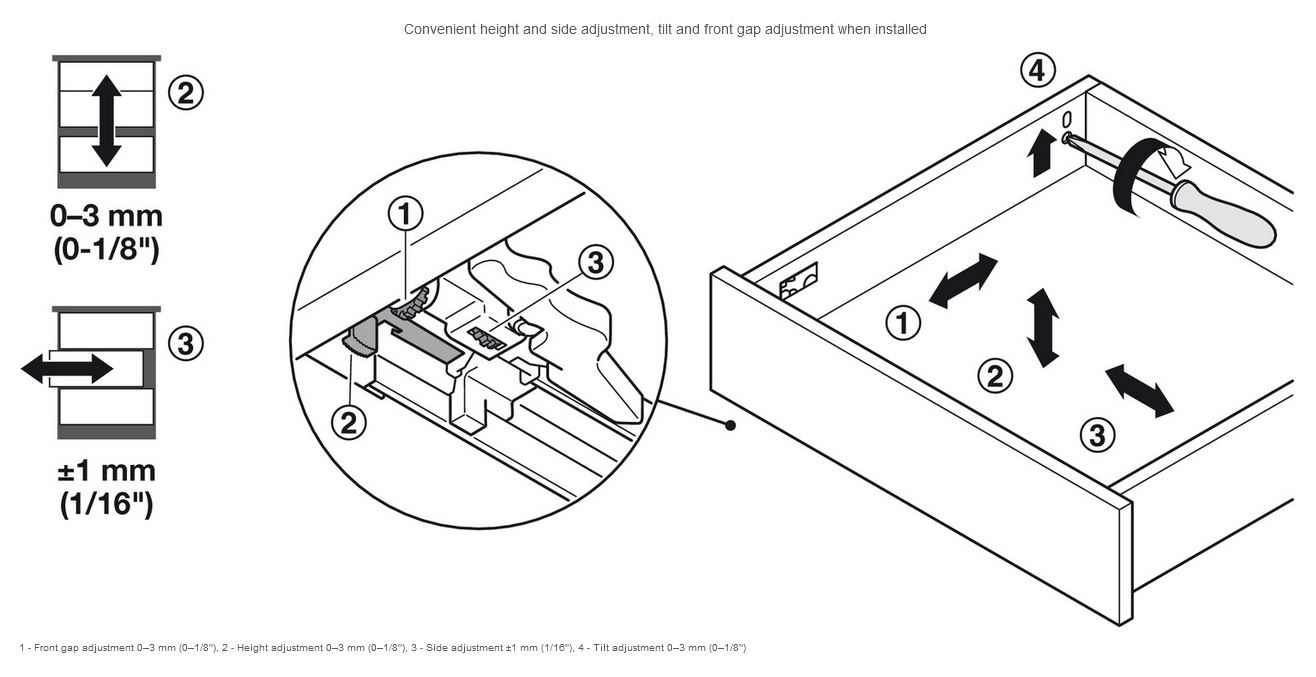 Convenient height and side adjustment, tilt and front gap adjustment when installed

②

0–3 mm
(0-1/8")

③

±1 mm
(1/16")

①

③

②

④

①

②

③

1 - Front gap adjustment 0–3 mm (0–1/8"), 2 - Height adjustment 0–3 mm (0–1/8"), 3 - Side adjustment ±1 mm (1/16"), 4 - Tilt adjustment 0–3 mm (0–1/8")