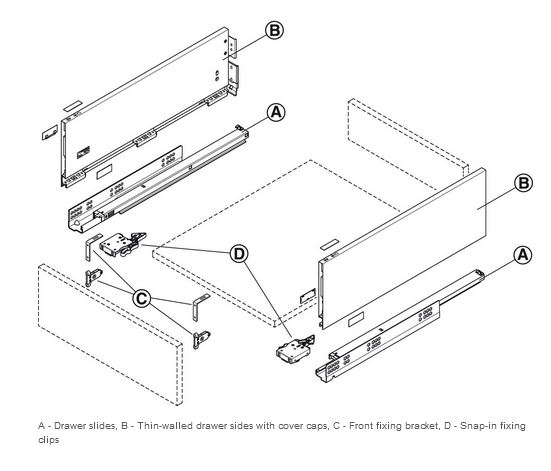 B
A
B
D
A
C

A - Drawer slides, B - Thin-walled drawer sides with cover caps, C - Front fixing bracket, D - Snap-in fixing clips