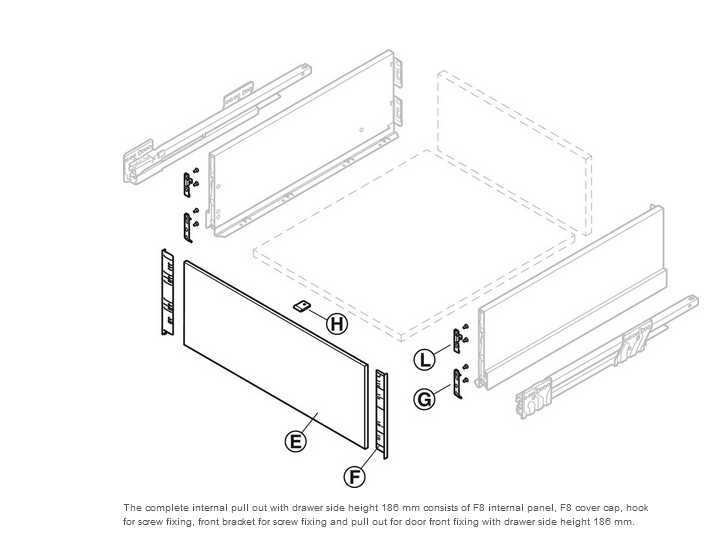 H

L

G

E

F

The complete internal pull out with drawer side height 186 mm consists of F8 internal panel, F8 cover cap, hook for screw fixing, front bracket for screw fixing and pull out for door front fixing with drawer side height 186 mm.