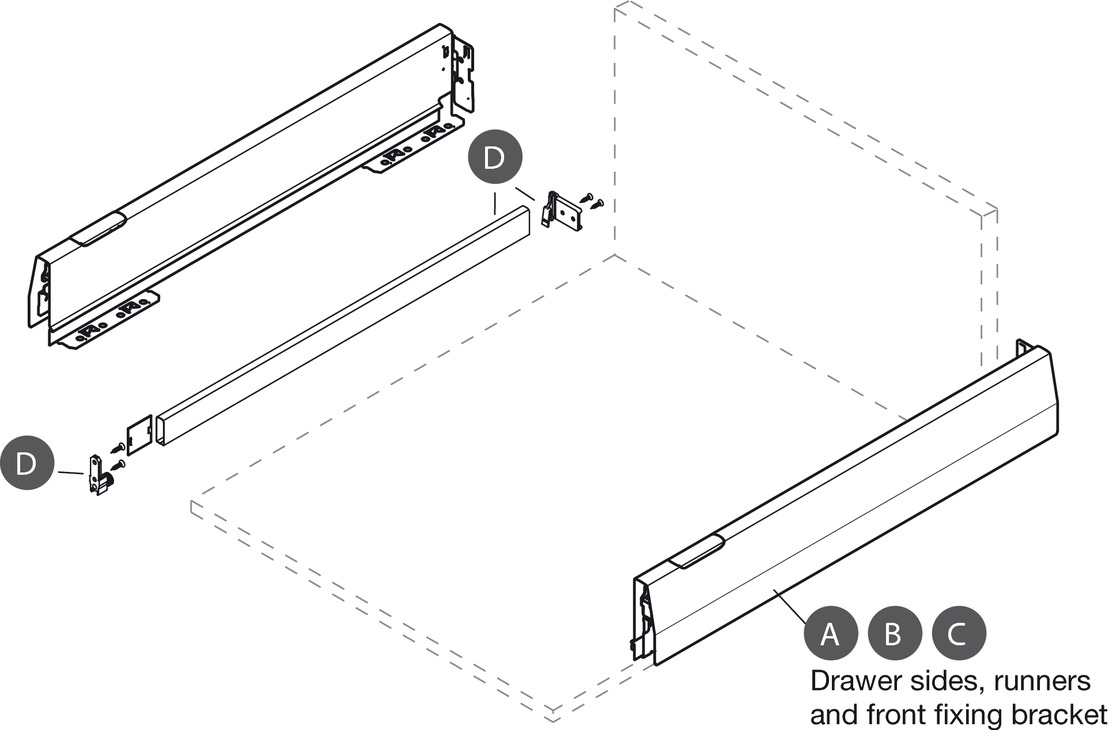 D

D

A B C

Drawer sides, runners and front fixing bracket