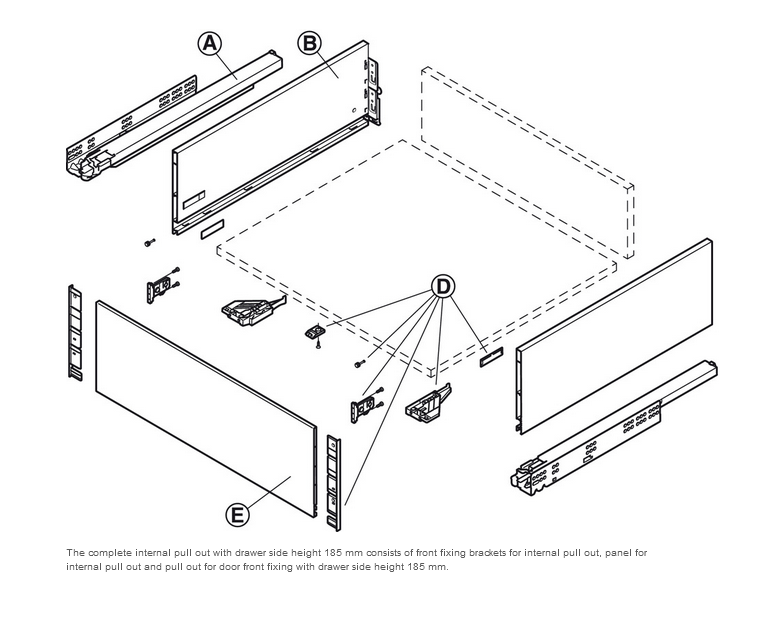 A

B

D

E

The complete internal pull out with drawer side height 185 mm consists of front fixing brackets for internal pull out, panel for internal pull out and pull out for door front fixing with drawer side height 185 mm.