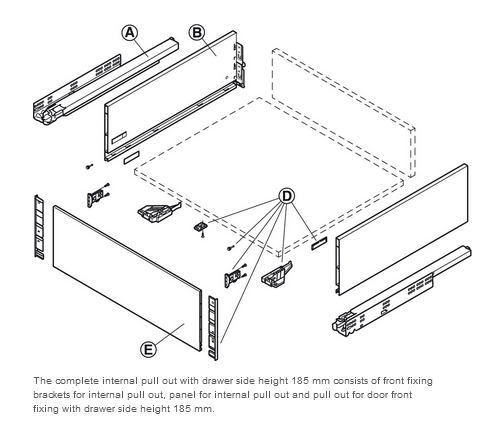 A
B
D
E

The complete internal pull out with drawer side height 185 mm consists of front fixing brackets for internal pull out, panel for internal pull out and pull out for door front fixing with drawer side height 185 mm.