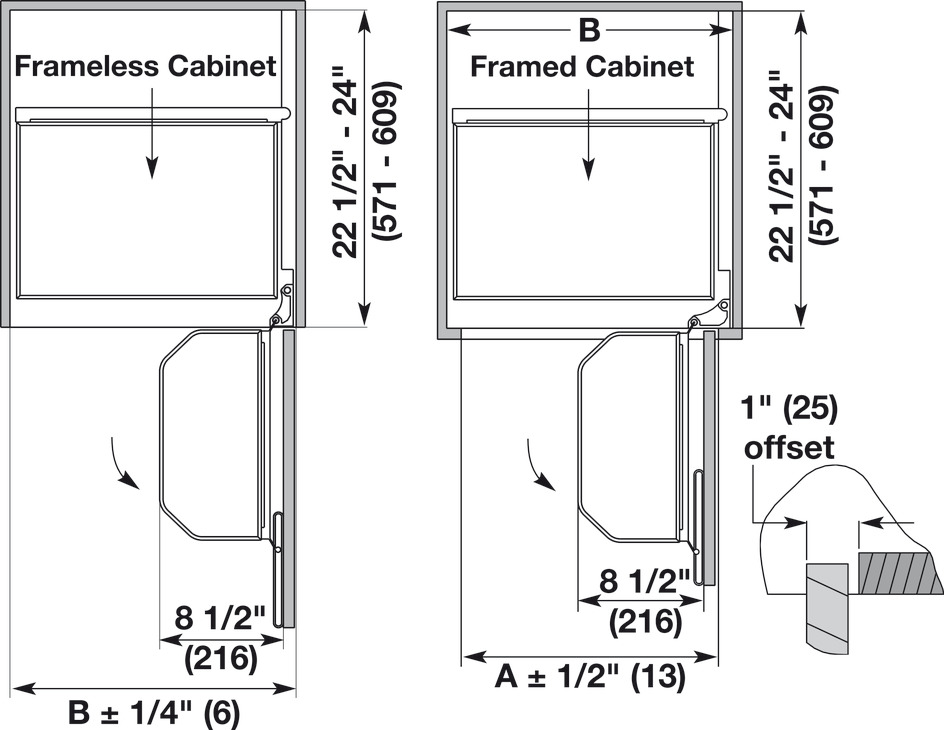 Frameless Cabinet

22 1/2" - 24"
(571 - 609)

8 1/2"
(216)

B ± 1/4" (6)

B

Framed Cabinet

22 1/2" - 24"
(571 - 609)

1" (25)
offset

8 1/2"
(216)

A ± 1/2" (13)