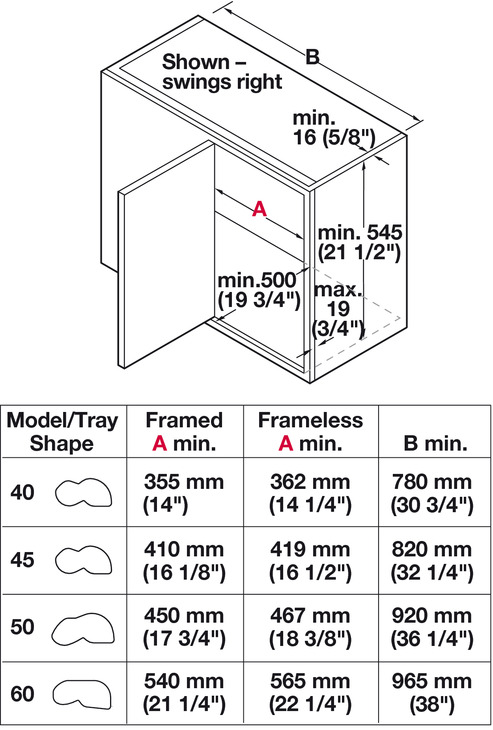 Shown – swings right

B

min. 16 (5/8")

A

min. 545 (21 1/2")

min.500 (19 3/4")

max. 19 (3/4")

| Model/Tray Shape | Framed A min. | Frameless A min. | B min. |
|---|---|---|---|
| 40 | 355 mm (14") | 362 mm (14 1/4") | 780 mm (30 3/4") |
| 45 | 410 mm (16 1/8") | 419 mm (16 1/2") | 820 mm (32 1/4") |
| 50 | 450 mm (17 3/4") | 467 mm (18 3/8") | 920 mm (36 1/4") |
| 60 | 540 mm (21 1/4") | 565 mm (22 1/4") | 965 mm (38") |