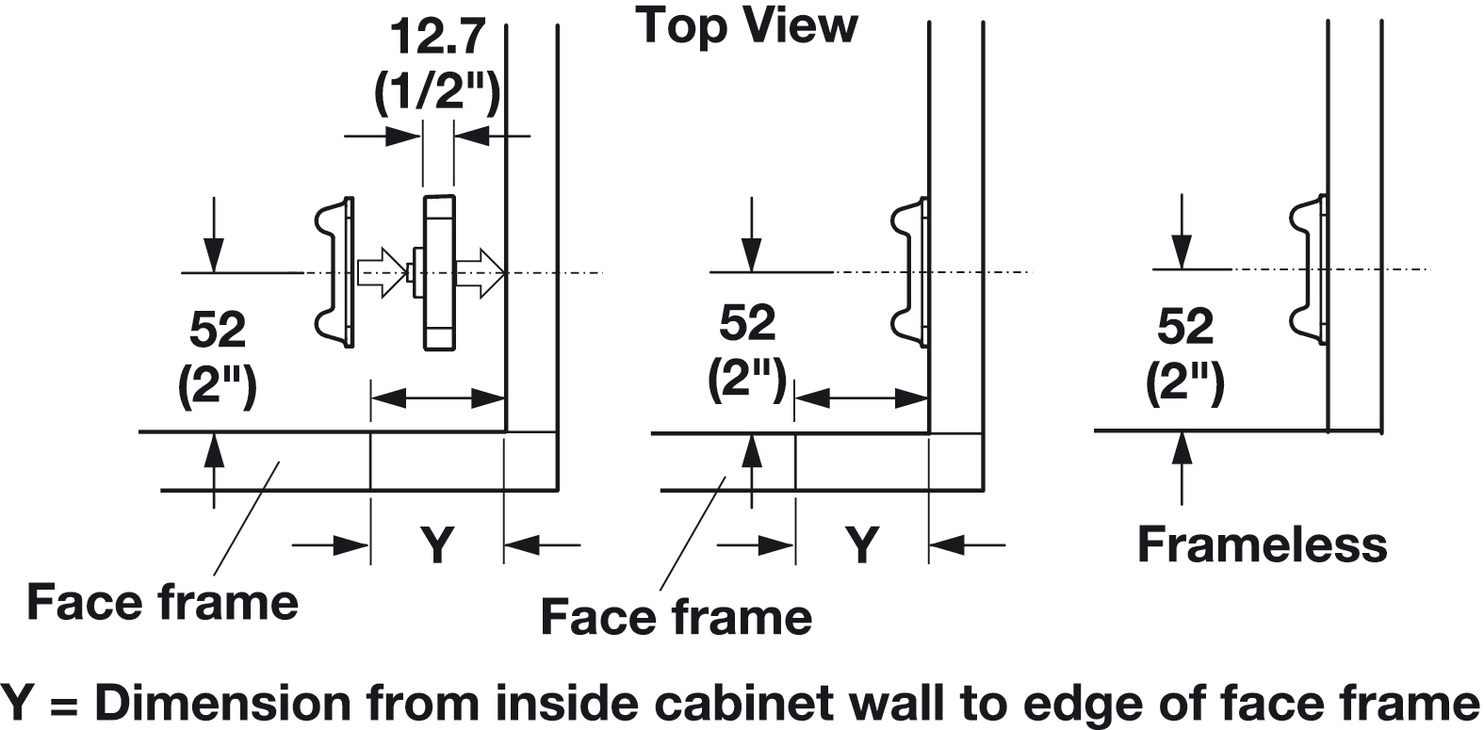 Top View

12.7
(1/2")

52
(2")

Y

Face frame

52
(2")

Y

Face frame

52
(2")

Frameless

Y = Dimension from inside cabinet wall to edge of face frame