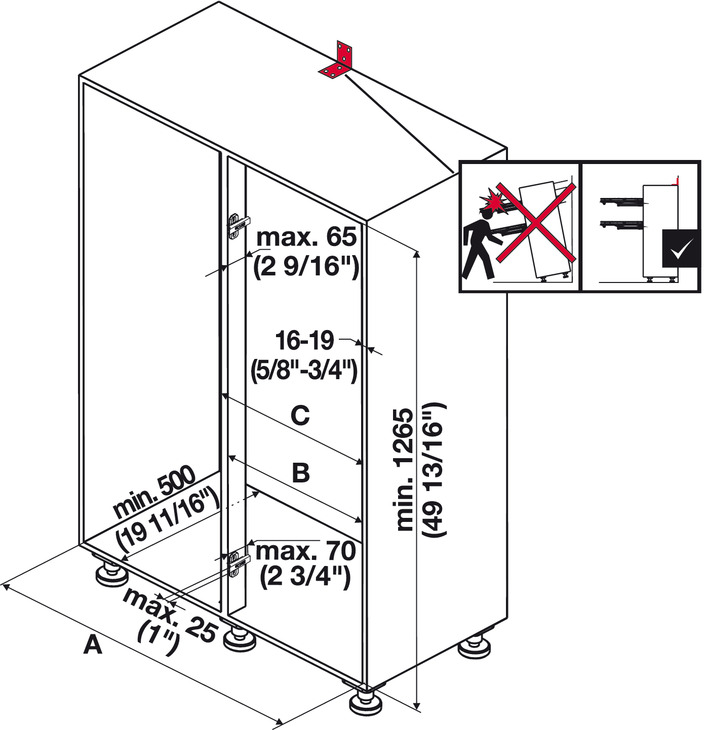 max. 65
(2 9/16")

16-19
(5/8"-3/4")

C

B

min. 1265
(49 13/16")

min. 500
(19 11/16")

max. 70
(2 3/4")

max. 25
(1")

A