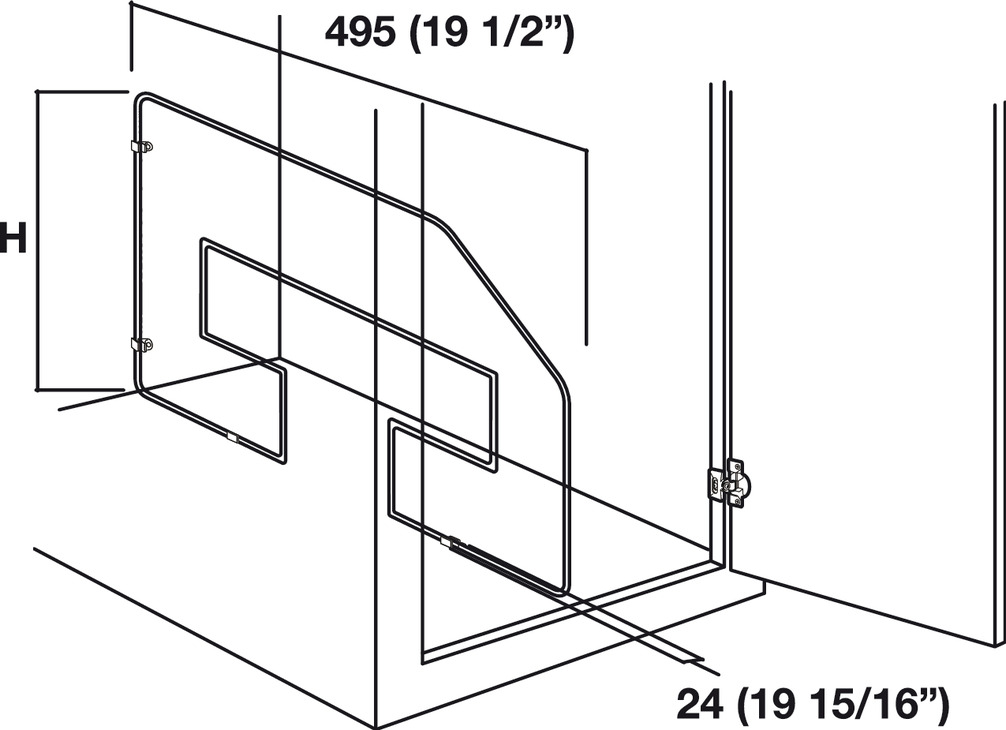 495 (19 1/2")

H

24 (19 15/16")