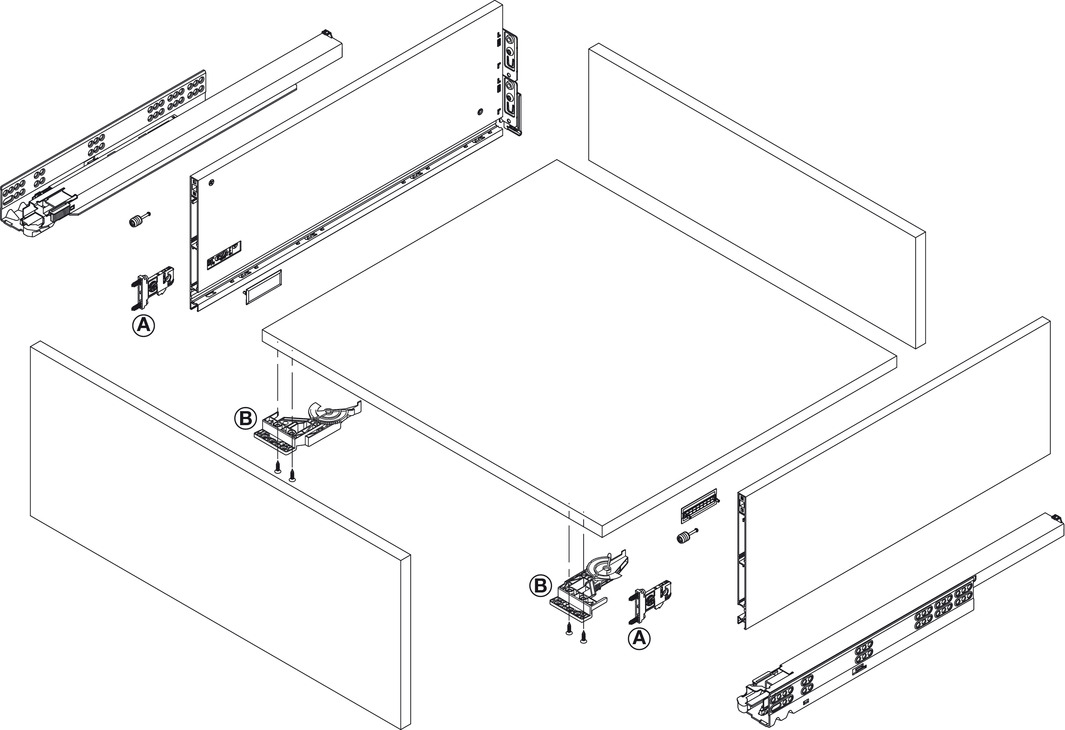 A

B

B

A