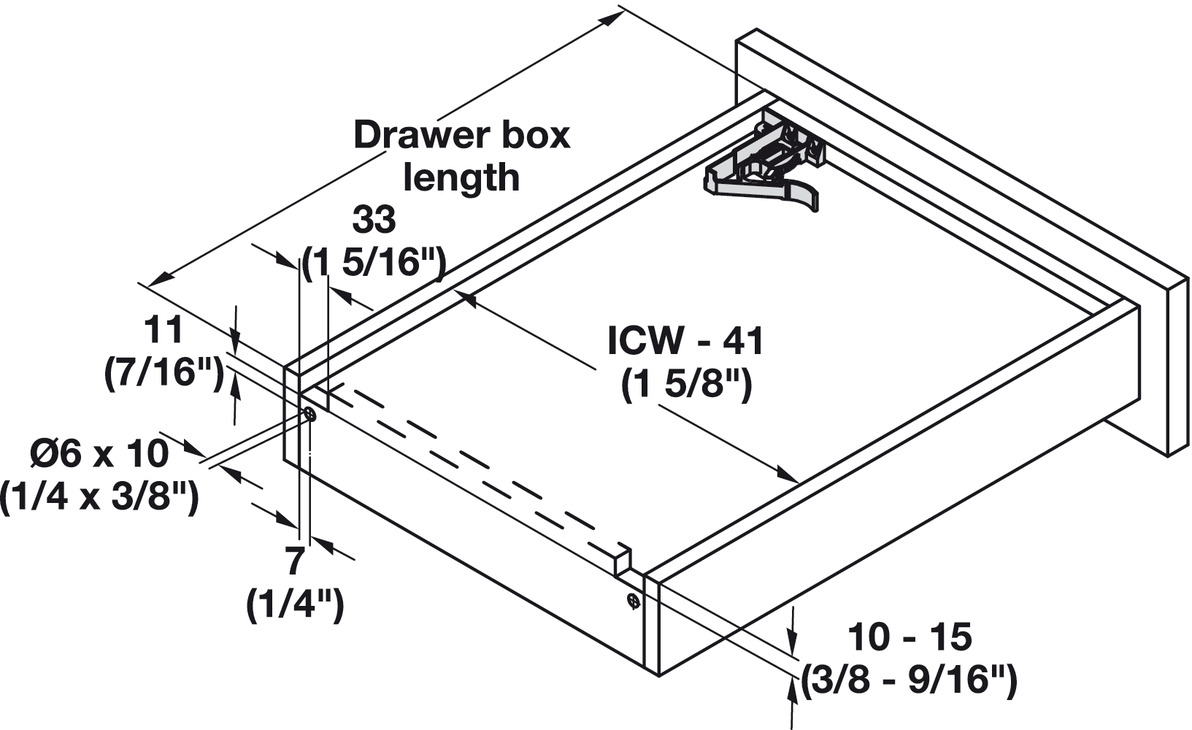 Drawer box length

33
(1 5/16")

11
(7/16")

ICW - 41
(1 5/8")

Ø6 x 10
(1/4 x 3/8")

7
(1/4")

10 - 15
(3/8 - 9/16")