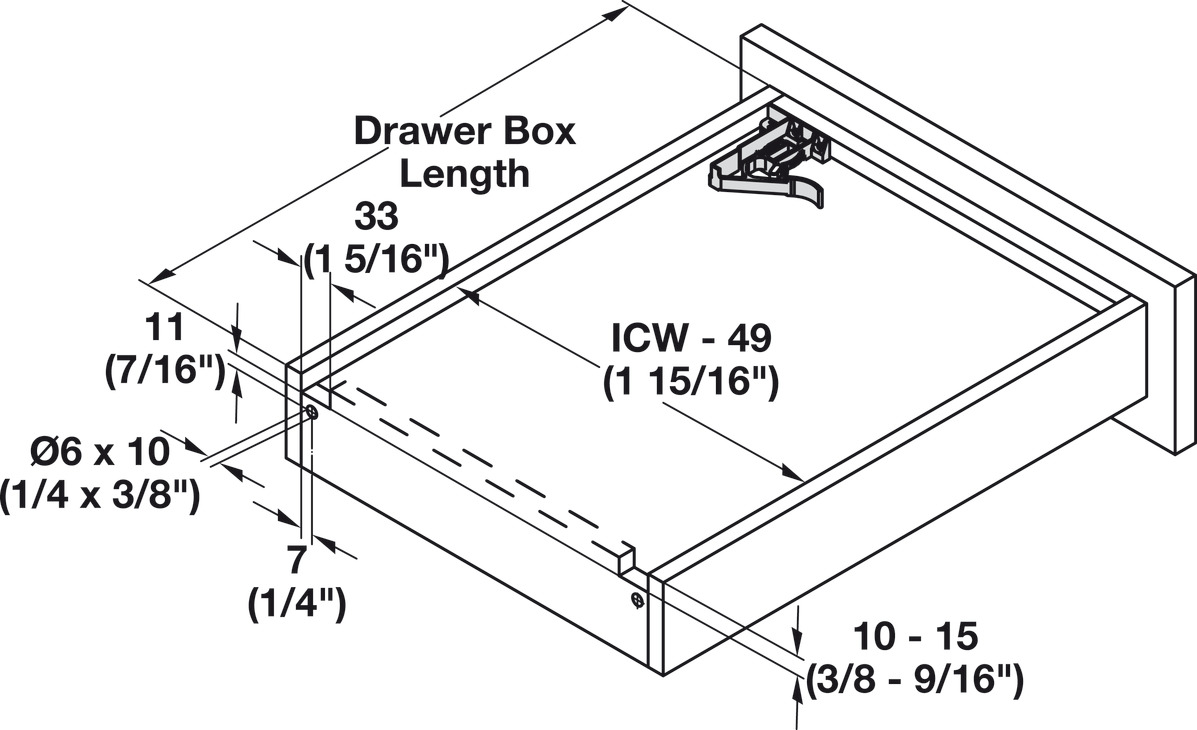 Drawer Box Length

33 (1 5/16")

11 (7/16")

ICW - 49 (1 15/16")

Ø6 x 10 (1/4 x 3/8")

7 (1/4")

10 - 15 (3/8 - 9/16")