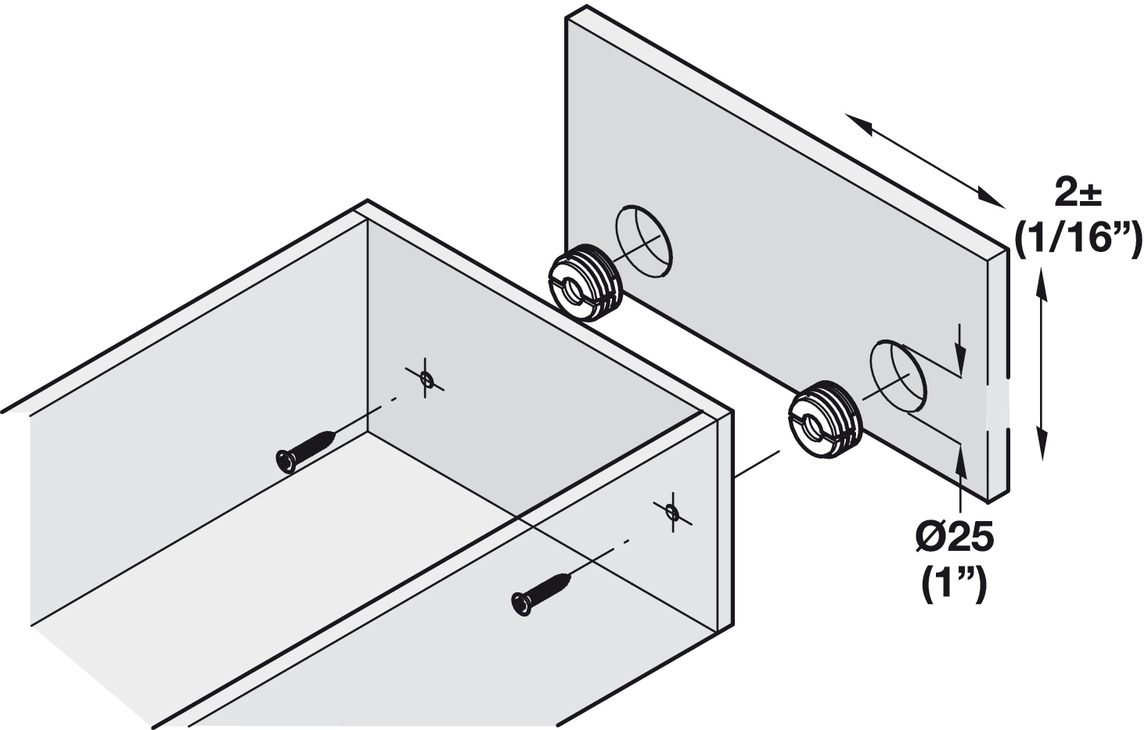 2±
(1/16")

Ø25
(1")