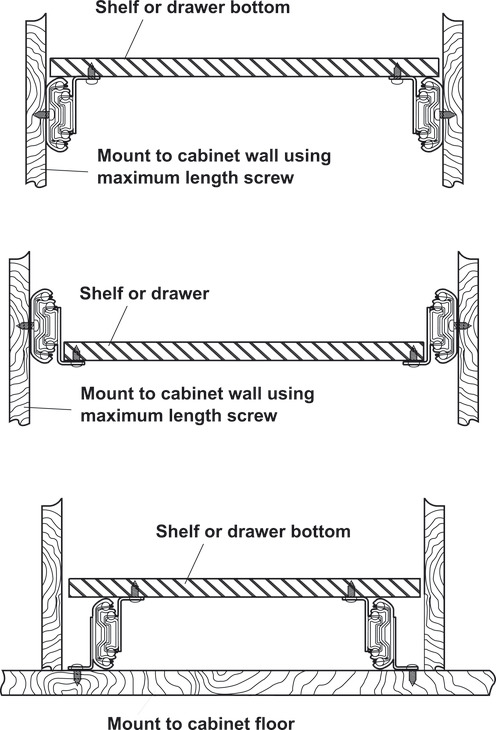 Shelf or drawer bottom

Mount to cabinet wall using maximum length screw

Shelf or drawer

Mount to cabinet wall using maximum length screw

Shelf or drawer bottom

Mount to cabinet floor