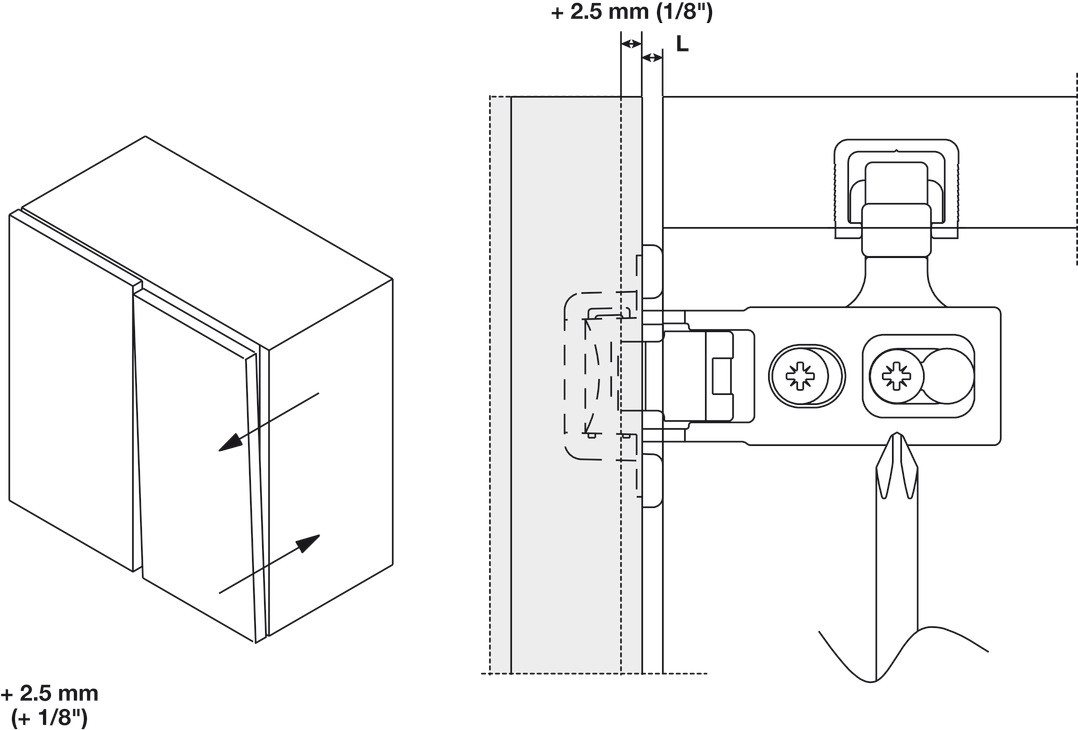 + 2.5 mm (1/8")
L

+ 2.5 mm
(+ 1/8")