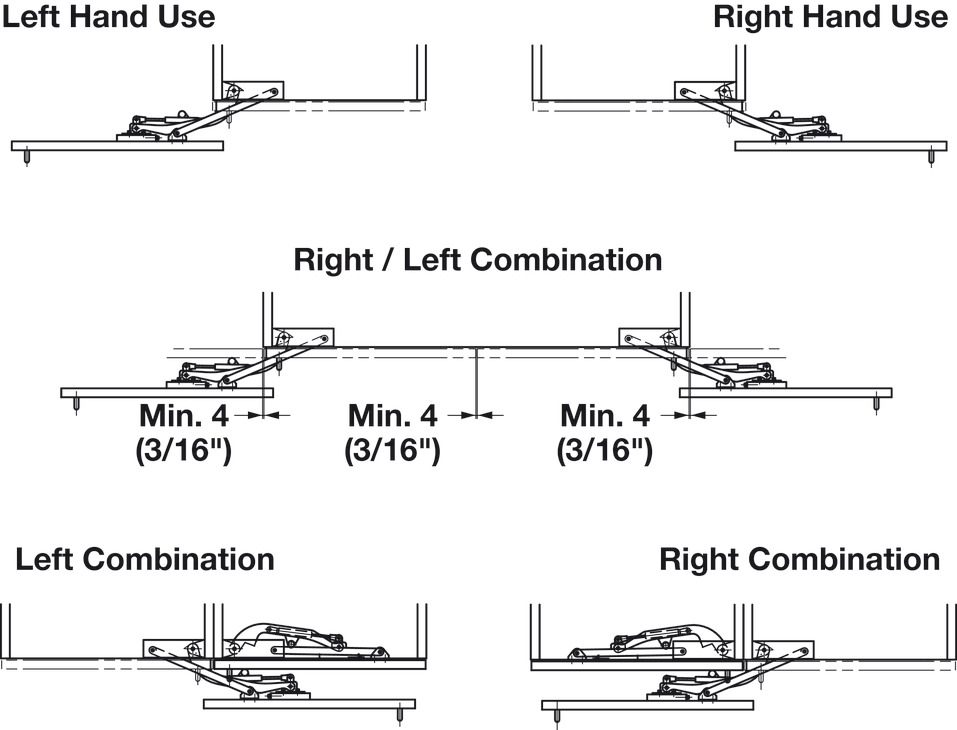 Left Hand Use

Right Hand Use

Right / Left Combination

Min. 4 (3/16")

Min. 4 (3/16")

Min. 4 (3/16")

Left Combination

Right Combination