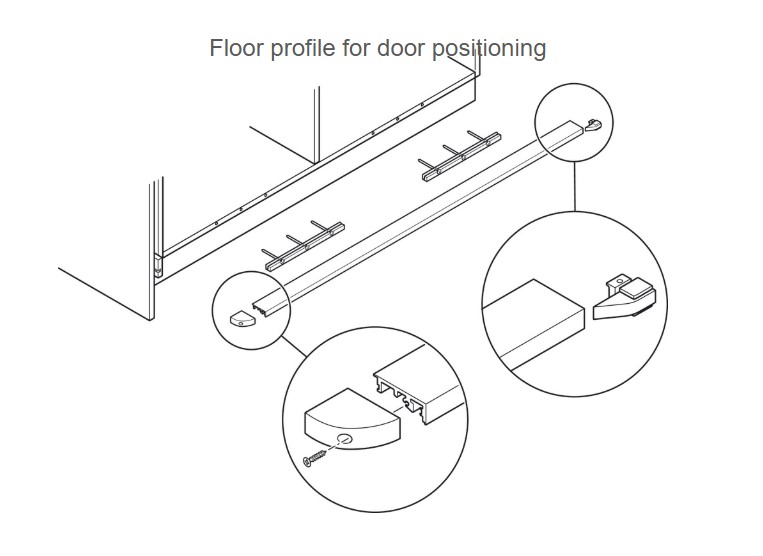 Floor profile for door positioning