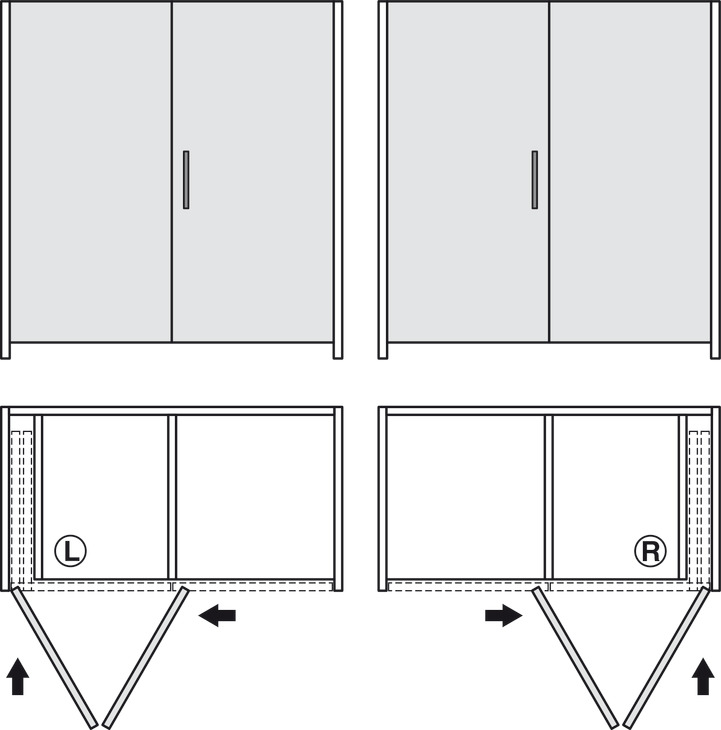 L

R