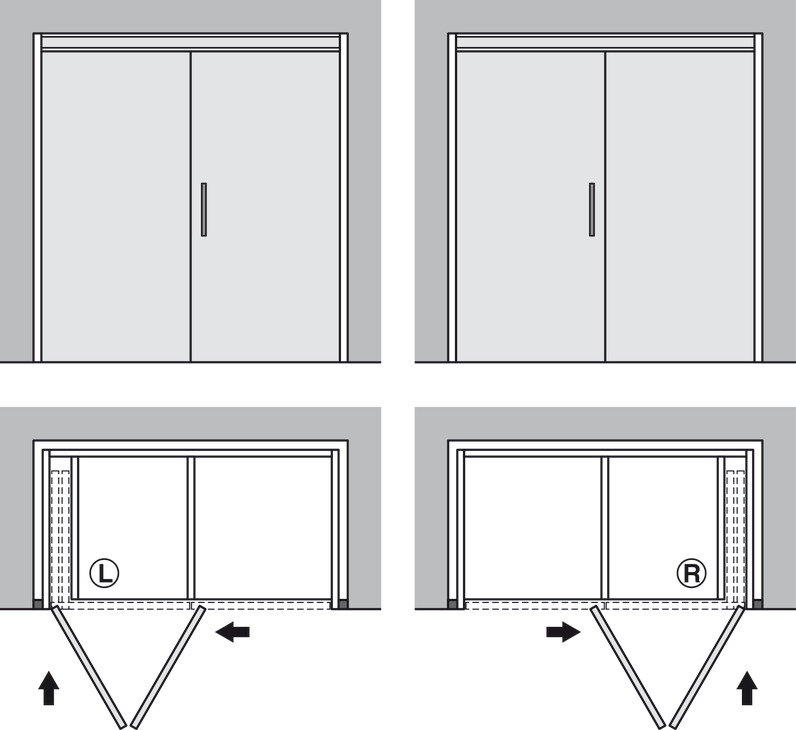 L

R