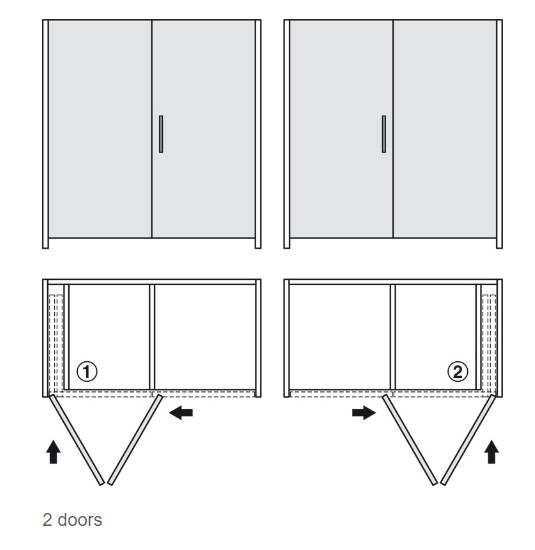 ①

②

2 doors