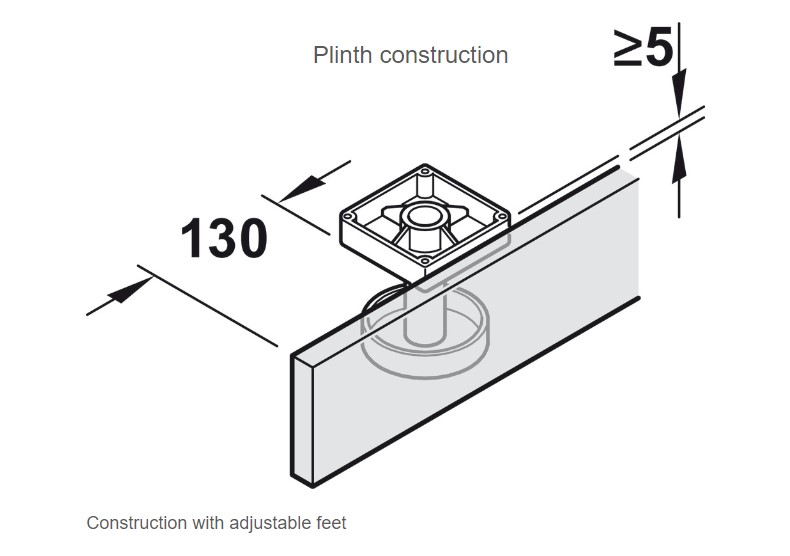 Plinth construction

$\geq 5$

130

Construction with adjustable feet