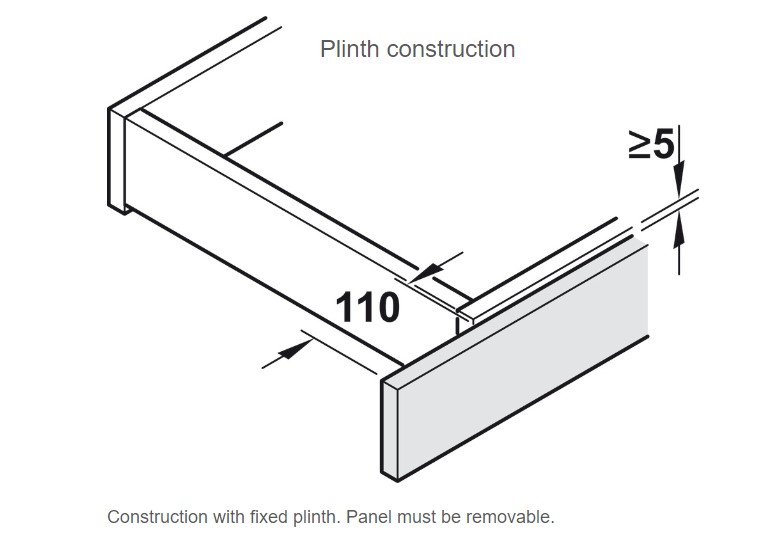 Plinth construction

$\geq 5$

110

Construction with fixed plinth. Panel must be removable.