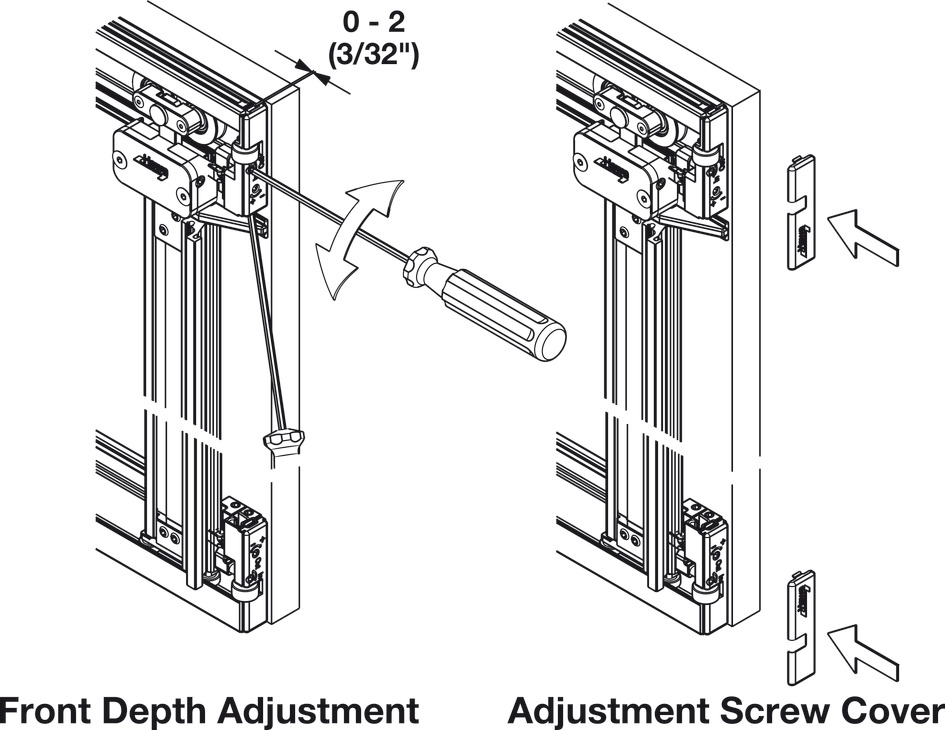 0 - 2
(3/32")

Front Depth Adjustment

Adjustment Screw Cover