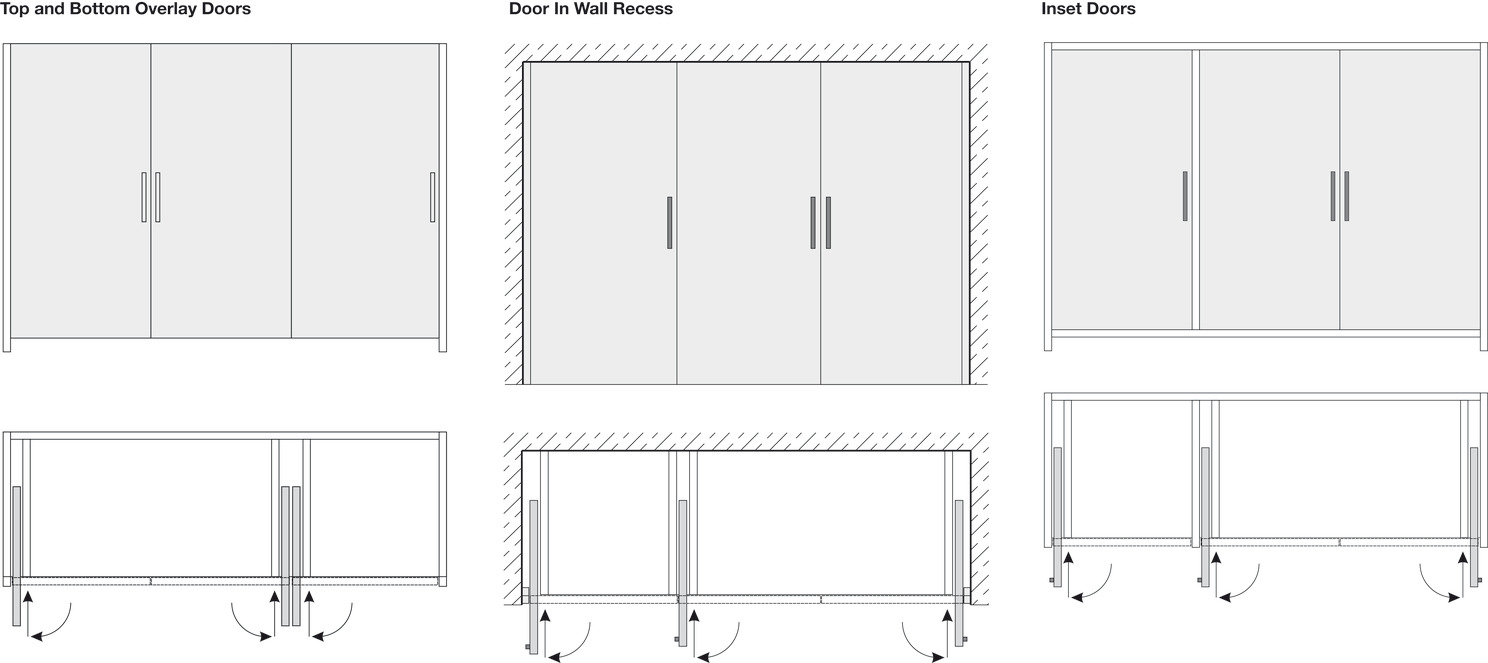 Top and Bottom Overlay Doors

Door In Wall Recess

Inset Doors