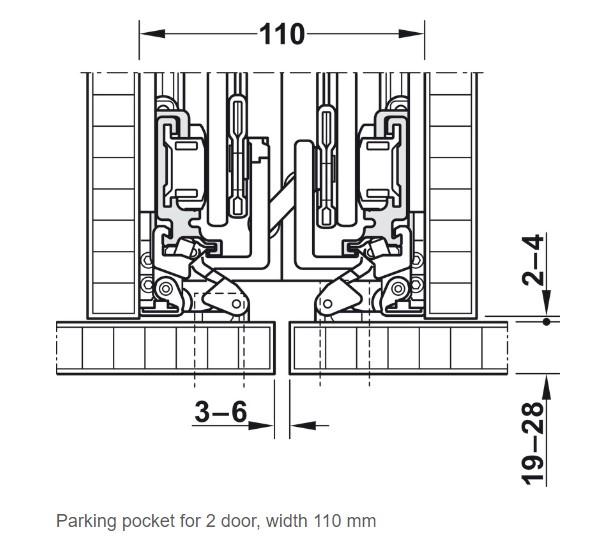 110

2–4

3–6

19–28

Parking pocket for 2 door, width 110 mm