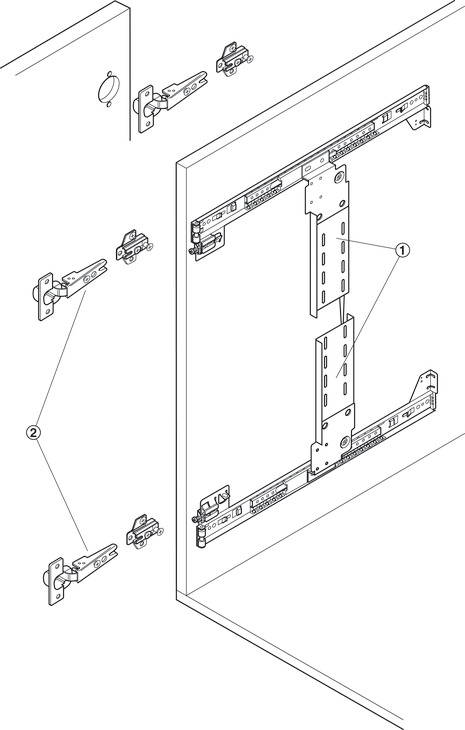 1

2