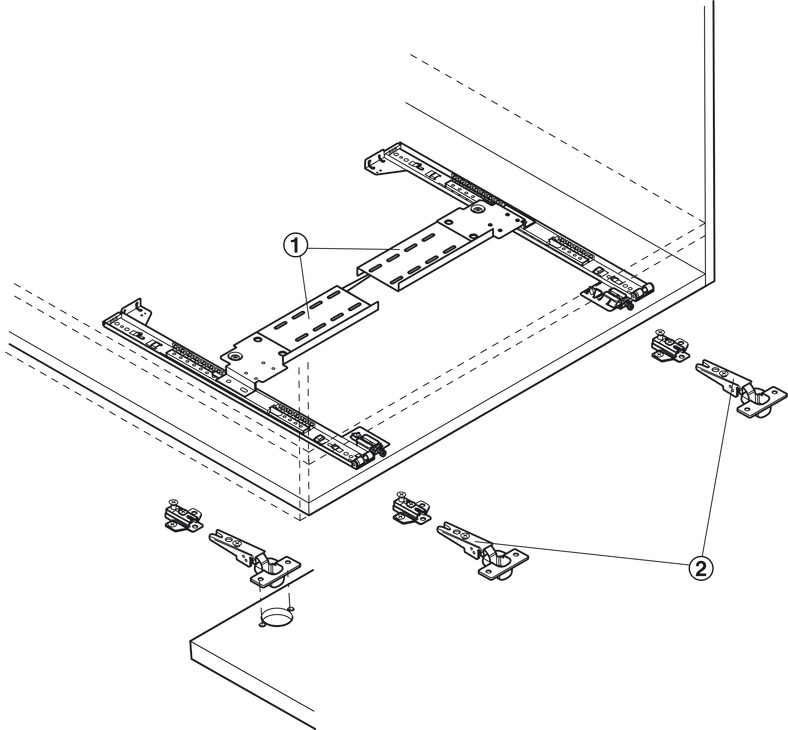 ①

②