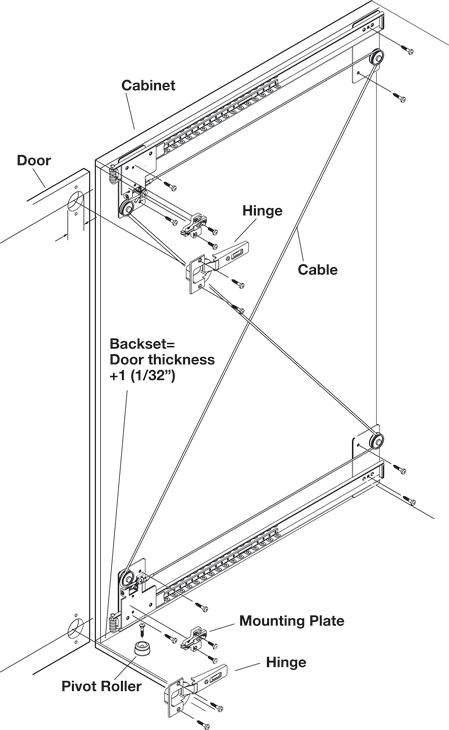 Cabinet

Door

Hinge

Cable

Backset=
Door thickness
+1 (1/32")

Mounting Plate

Hinge

Pivot Roller